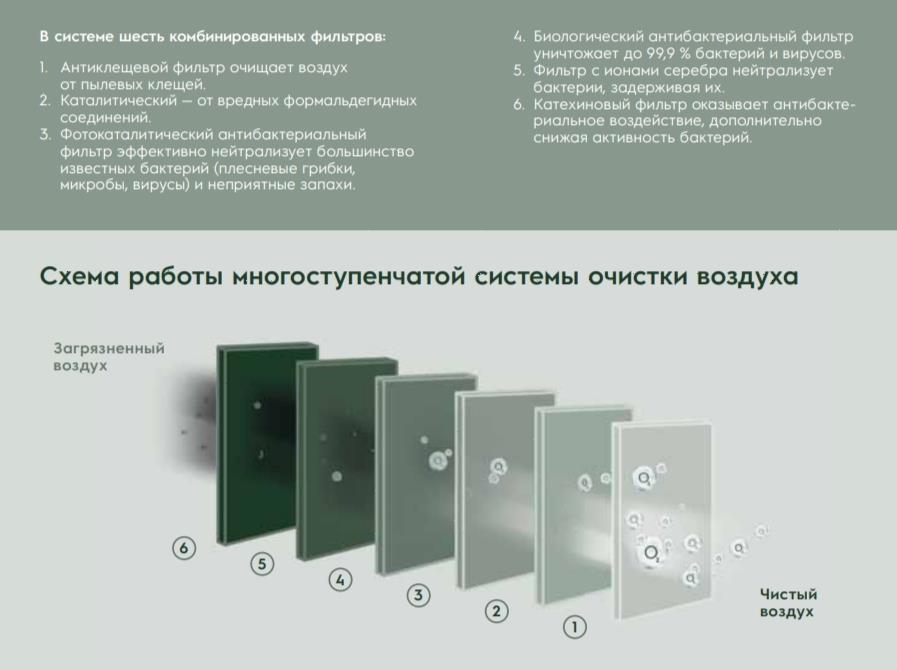 В системе шесть комбинированных фильтров:

1. Антиклещевой фильтр очищает воздух от пылевых клещей.
2. Каталитический — от вредных формальдегидных соединений.
3. Фотокаталитический антибактериальный фильтр эффективно нейтрализует большинство известных бактерий (плесневые грибки, микробы, вирусы) и неприятные запахи.
4. Биологический антибактериальный фильтр уничтожает до 99,9 % бактерий и вирусов.
5. Фильтр с ионами серебра нейтрализует бактерии, задерживая их.
6. Катехиновый фильтр оказывает антибактериальное воздействие, дополнительно снижая активность бактерий.

Схема работы многоступенчатой системы очистки воздуха

Загрязненный воздух

6
5
4
3
2
1

$O_2$
$O_2$

Чистый воздух