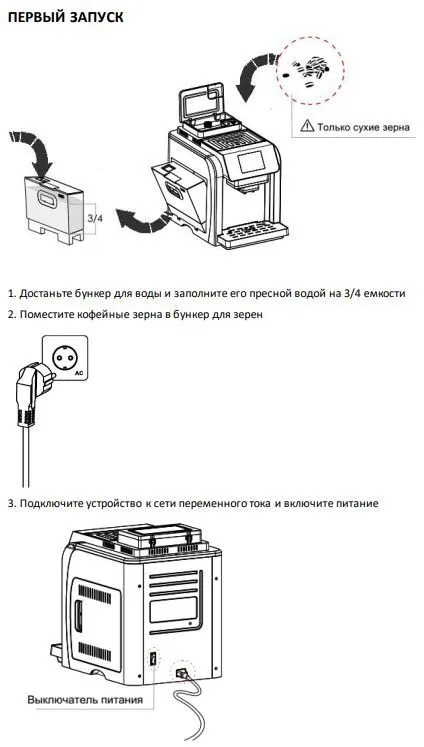 ПЕРВЫЙ ЗАПУСК

Только сухие зерна

3/4

1. Достаньте бункер для воды и заполните его пресной водой на 3/4 емкости

2. Поместите кофейные зерна в бункер для зерен

AC

3. Подключите устройство к сети переменного тока и включите питание

Выключатель питания