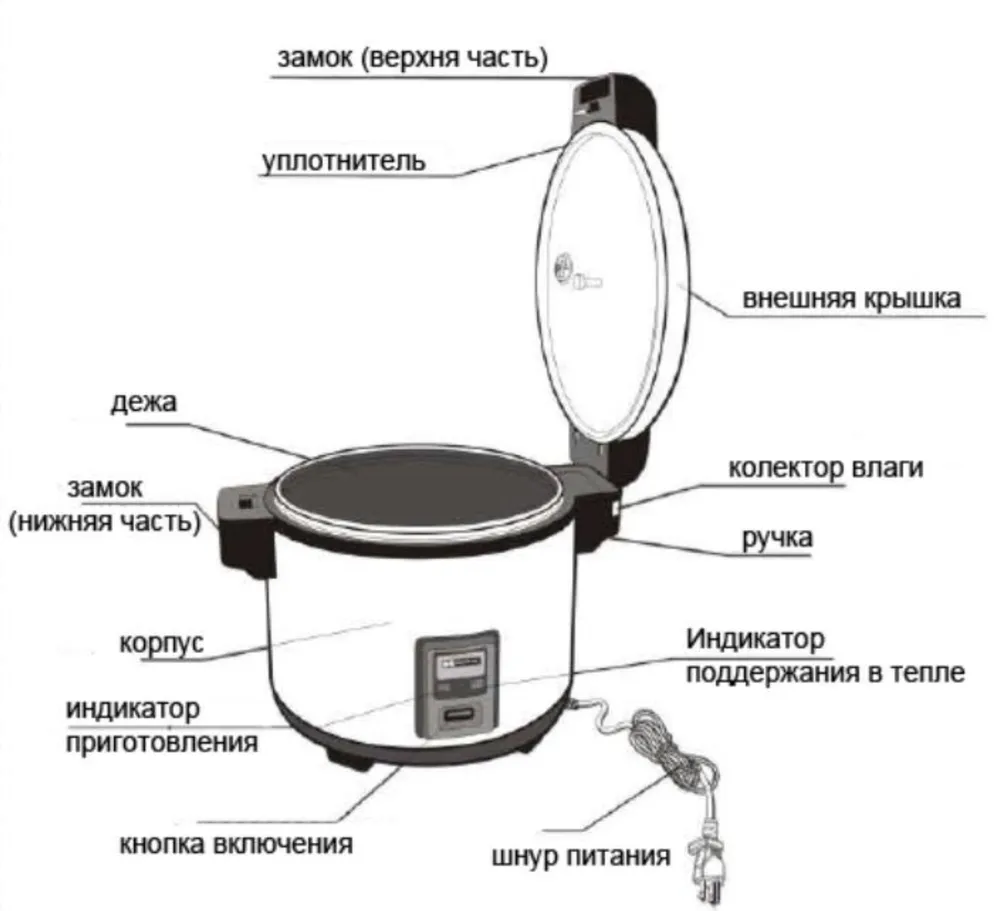 замок (верхня часть)

уплотнитель

внешняя крышка

дежа

замок (нижняя часть)

колектор влаги

ручка

корпус

Индикатор поддержания в тепле

индикатор приготовления

кнопка включения

шнур питания