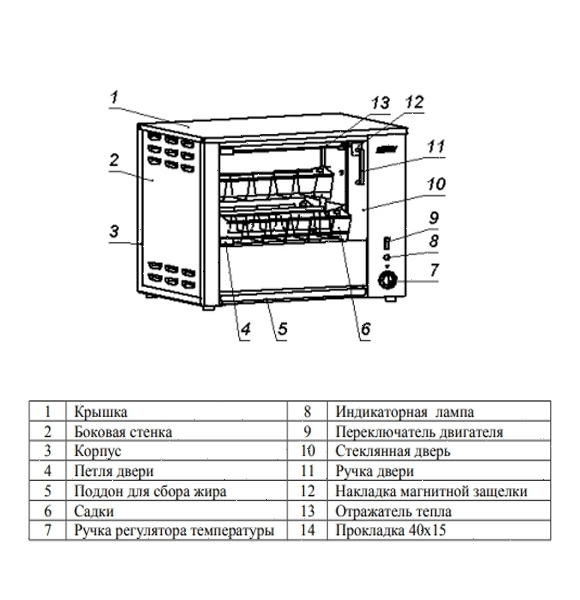 1
2
3
13
12
11
10
9
8
7
4
5
6

| 1 | Крышка | 8 | Индикаторная лампа |
|---|---|---|---|
| 2 | Боковая стенка | 9 | Переключатель двигателя |
| 3 | Корпус | 10 | Стеклянная дверь |
| 4 | Петля двери | 11 | Ручка двери |
| 5 | Поддон для сбора жира | 12 | Накладка магнитной защелки |
| 6 | Садки | 13 | Отражатель тепла |
| 7 | Ручка регулятора температуры | 14 | Прокладка 40х15 |