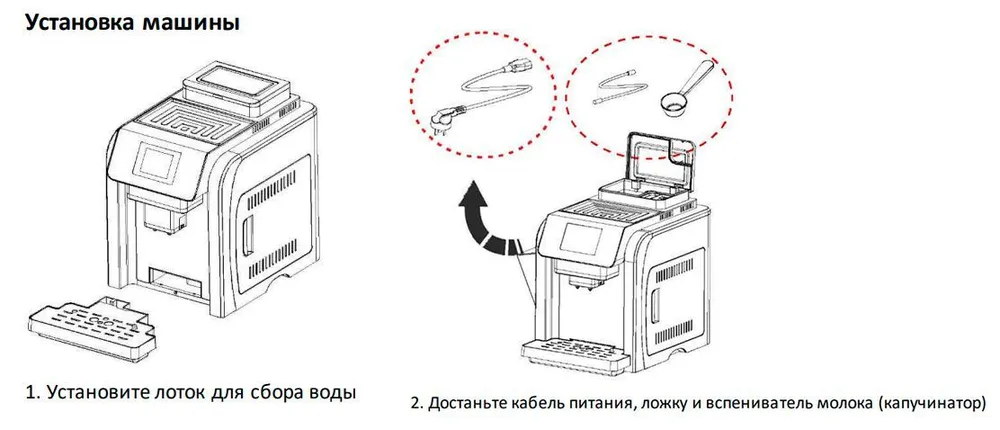 Установка машины

1. Установите лоток для сбора воды

2. Достаньте кабель питания, ложку и вспениватель молока (капучинатор)