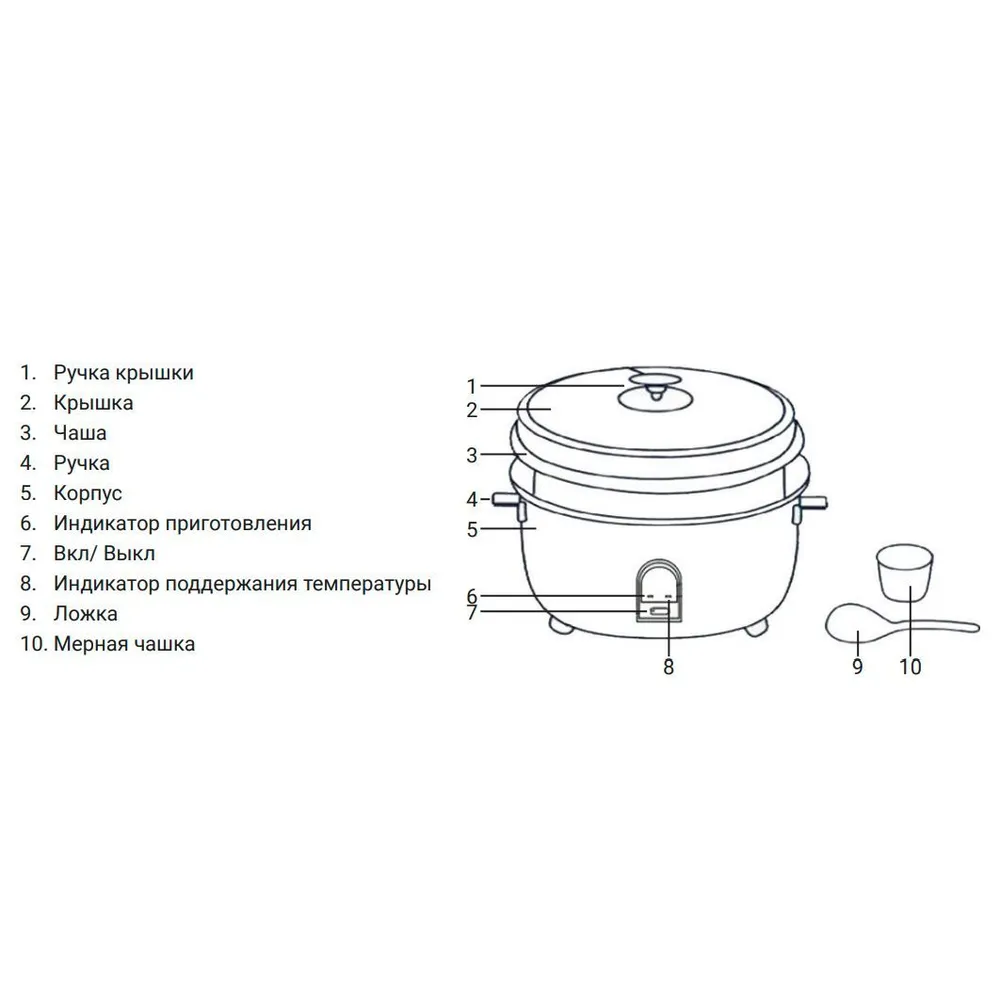 1. Ручка крышки
2. Крышка
3. Чаша
4. Ручка
5. Корпус
6. Индикатор приготовления
7. Вкл/ Выкл
8. Индикатор поддержания температуры
9. Ложка
10. Мерная чашка

1
2
3
4
5
6
7
8
9
10