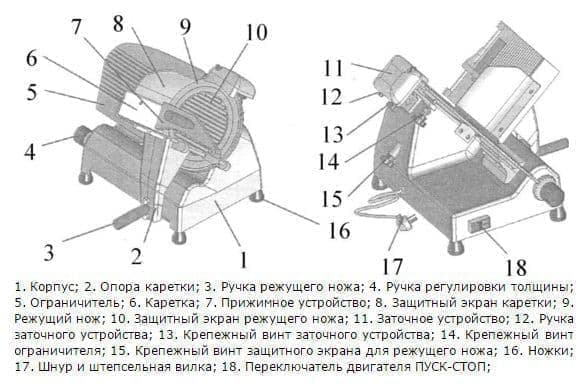 7 8 9 10 6 5 4 3 2 1 16

11 12 13 14 15 17 18

1. Корпус; 2. Опора каретки; 3. Ручка режущего ножа; 4. Ручка регулировки толщины; 5. Ограничитель; 6. Каретка; 7. Прижимное устройство; 8. Защитный экран каретки; 9. Режущий нож; 10. Защитный экран режущего ножа; 11. Заточное устройство; 12. Ручка заточного устройства; 13. Крепежный винт заточного устройства; 14. Крепежный винт ограничителя; 15. Крепежный винт защитного экрана для режущего ножа; 16. Ножки; 17. Шнур и штепсельная вилка; 18. Переключатель двигателя ПУСК-СТОП;