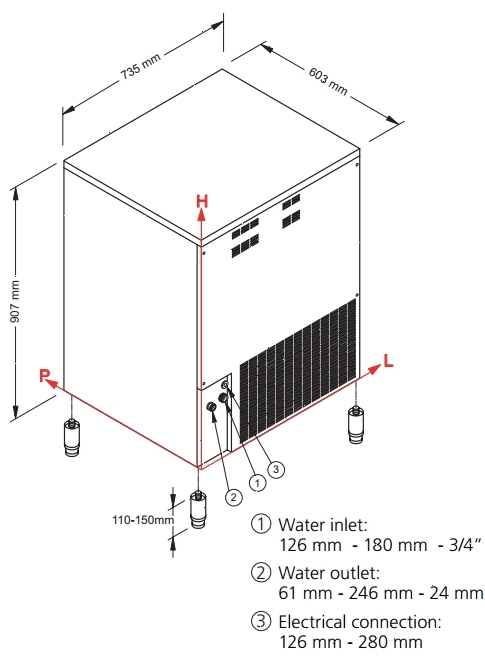 735 mm

603 mm

907 mm

H

P

L

3

1

2

110-150mm

① Water inlet:
126 mm - 180 mm - 3/4"

② Water outlet:
61 mm - 246 mm - 24 mm

③ Electrical connection:
126 mm - 280 mm