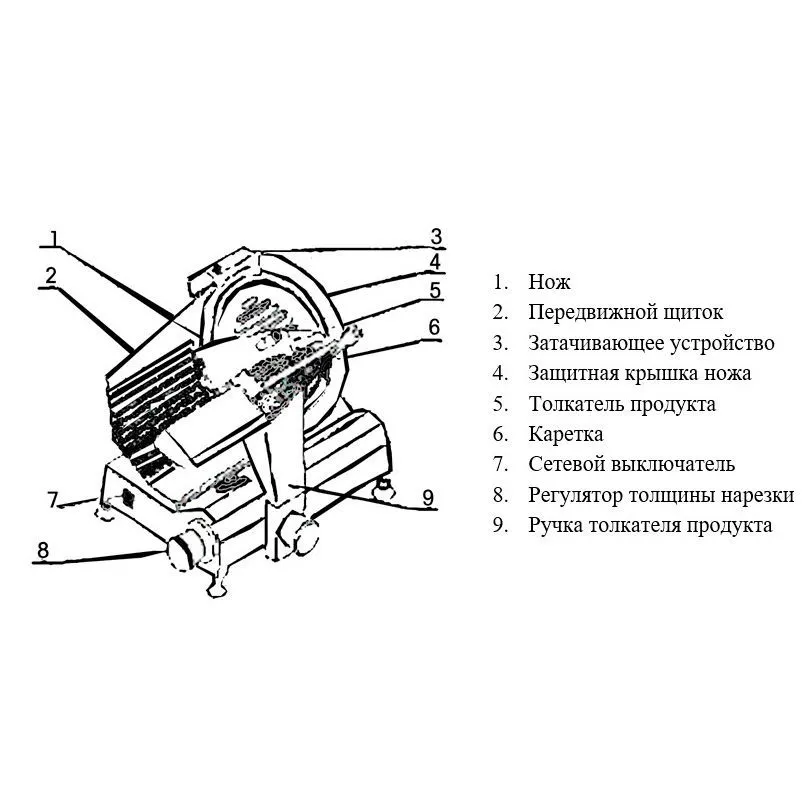 1
2
3
4
5
6
7
8
9

1. Нож
2. Передвижной щиток
3. Затачивающее устройство
4. Защитная крышка ножа
5. Толкатель продукта
6. Каретка
7. Сетевой выключатель
8. Регулятор толщины нарезки
9. Ручка толкателя продукта