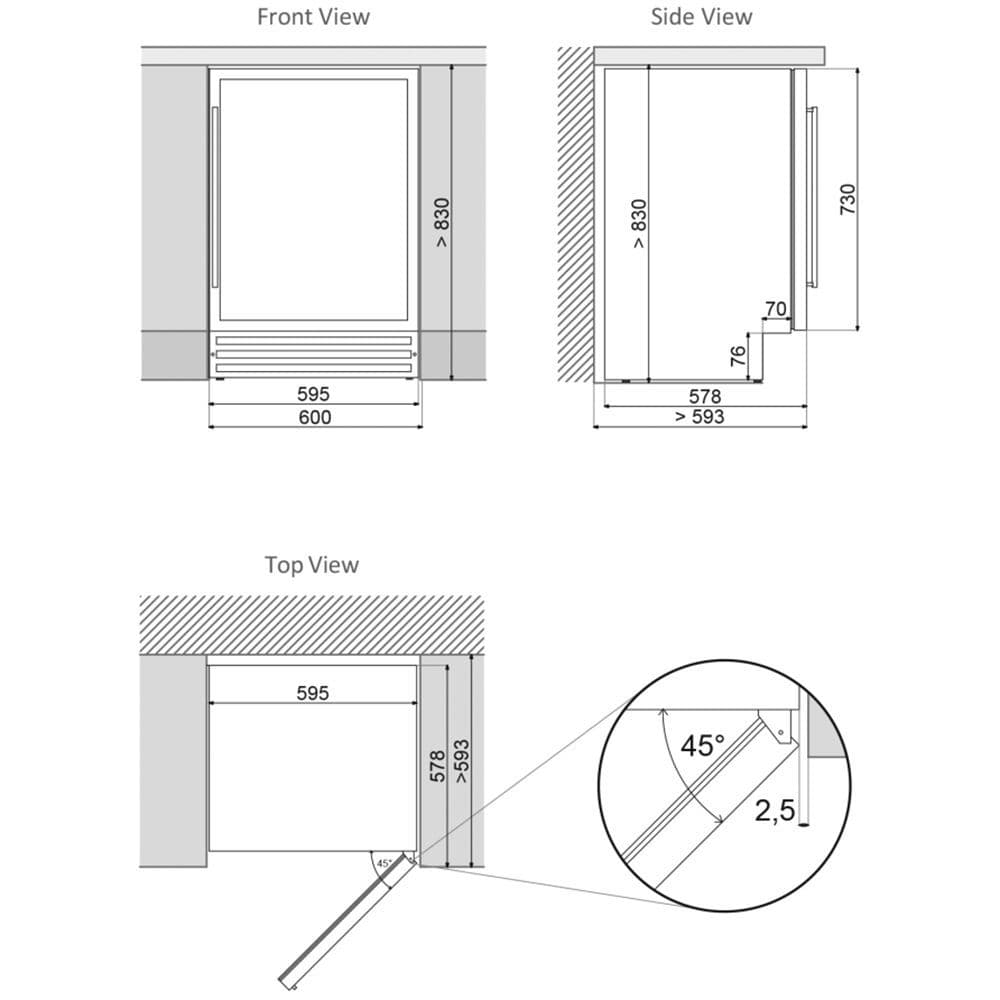 Front View

> 830

595

600

Side View

> 830

730

70

76

578

> 593

Top View

595

578

>593

45°

45°

2,5