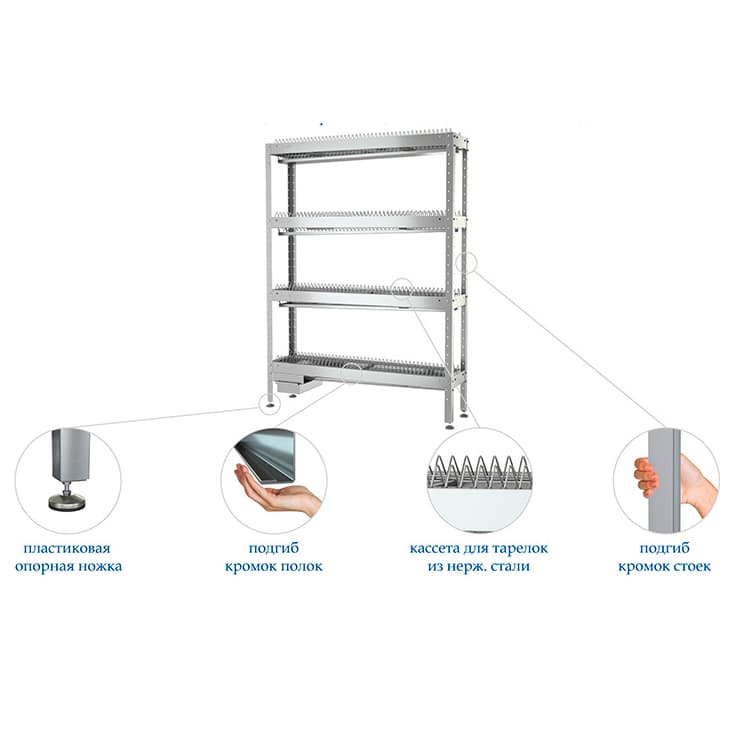 пластиковая опорная ножка

подгиб кромок полок

кассета для тарелок из нерж. стали

подгиб кромок стоек